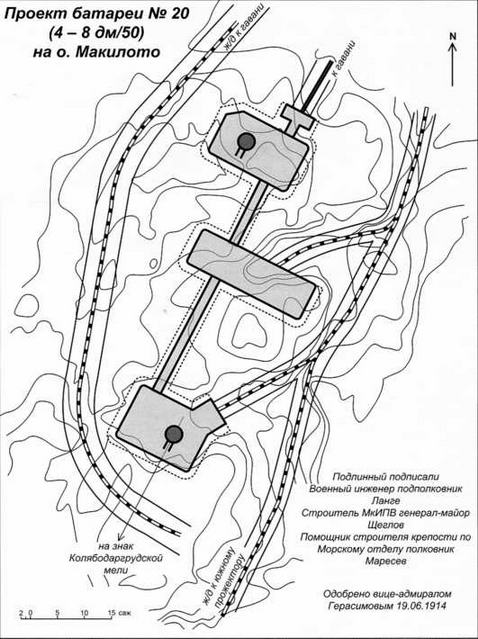 Проект батареи № 20
(4 – 8 дм/50)
на о. Макилото

N

ж/д к гавани

к гавани

на знак
Колябодаргрудской
мели

ж/д к южному
прожектору

Подлинный подписали
Военный инженер подполковник
Ланге
Строитель МкИПВ генерал-майор
Щеглов
Помощник строителя крепости по
Морскому отделу полковник
Маресев

Одобрено вице-адмиралом
Герасимовым 19.06.1914

2 0 5 10 15 саж