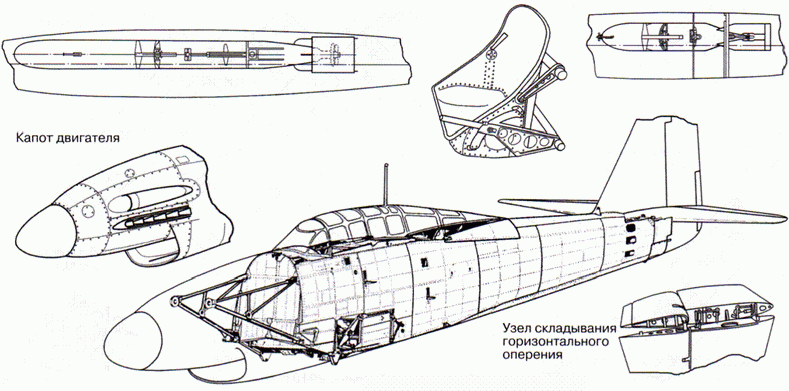 Капот двигателя

Узел складывания горизонтального оперения