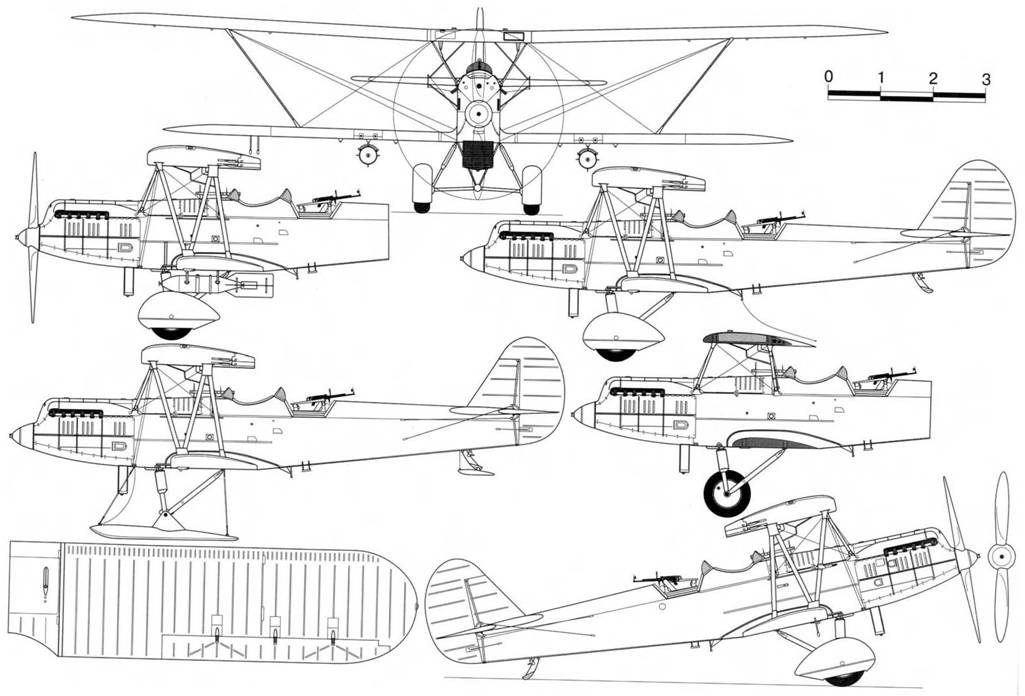 0 1 2 3