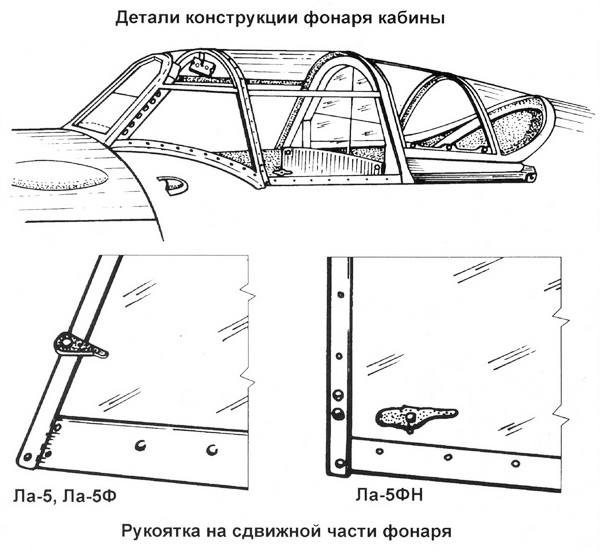 Детали конструкции фонаря кабины

Ла-5, Ла-5Ф

Ла-5ФН

Рукоятка на сдвижной части фонаря