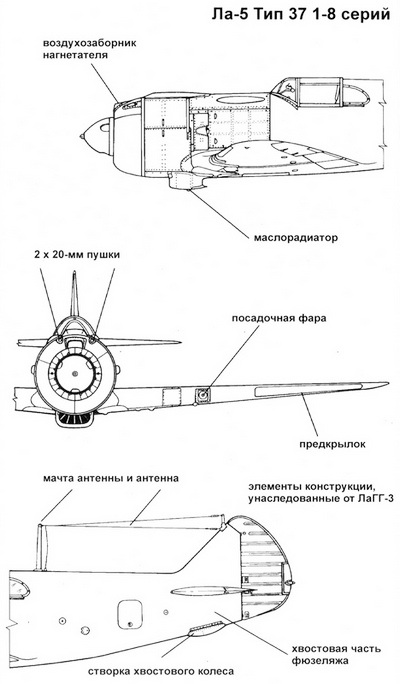 Ла-5 Тип 37 1-8 серий

воздухозаборник нагнетателя

маслорадиатор

2 х 20-мм пушки

посадочная фара

предкрылок

мачта антенны и антенна

элементы конструкции, унаследованные от ЛаГГ-3

хвостовая часть фюзеляжа

створка хвостового колеса