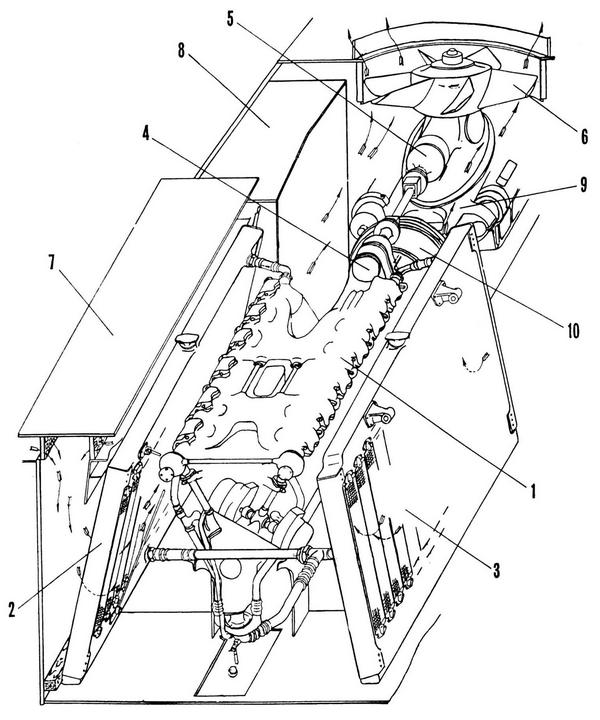 5
8
4
6
9
7
10
1
3
2