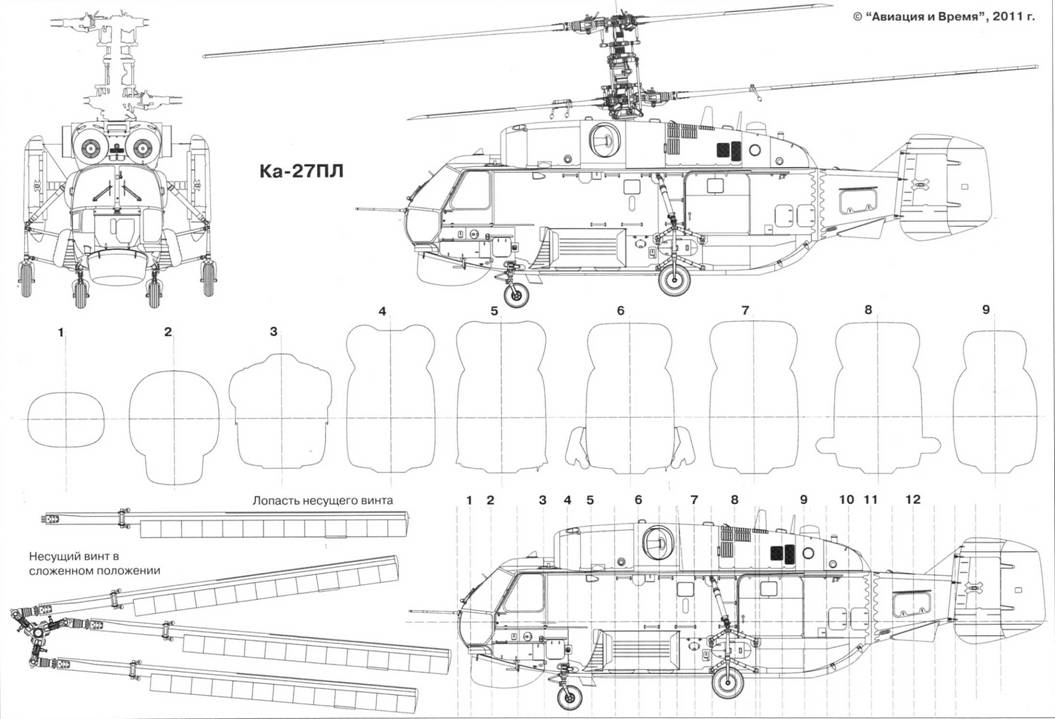 © "Авиация и Время", 2011 г.

Ка-27ПЛ

1 2 3 4 5 6 7 8 9

Лопасть несущего винта

Несущий винт в сложенном положении

1 2 3 4 5 6 7 8 9 10 11 12