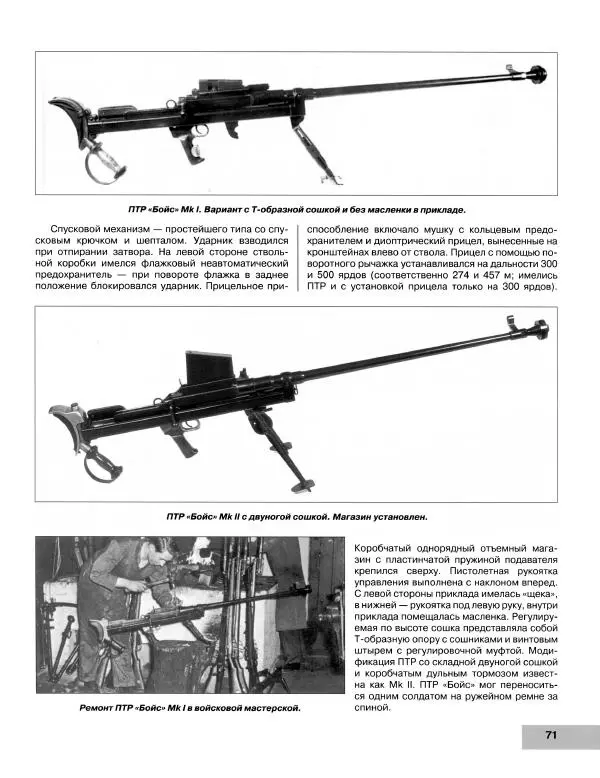 ПТР «Бойс» Mk I. Вариант с Т-образной сошкой и без масленки в прикладе.

Спусковой механизм — простейшего типа со спусковым крючком и шепталом. Ударник взводился при отпирании затвора. На левой стороне ствольной коробки имелся флажковый неавтоматический предохранитель — при повороте флажка в заднее положение блокировался ударник. Прицельное приспособление включало мушку с кольцевым предохранителем и диоптрический прицел, вынесенные на кронштейнах влево от ствола. Прицел с помощью поворотного рычажка устанавливался на дальности 300 и 500 ярдов (соответственно 274 и 457 м; имелись ПТР и с установкой прицела только на 300 ярдов).

ПТР «Бойс» Mk II с двуногой сошкой. Магазин установлен.

Ремонт ПТР «Бойс» Mk I в войсковой мастерской.

Коробчатый однорядный отъемный магазин с пластинчатой пружиной подавателя крепился сверху. Пистолетная рукоятка управления выполнена с наклоном вперед. С левой стороны приклада имелась «щека», в нижней — рукоятка под левую руку, внутри приклада помещалась масленка. Регулируемая по высоте сошка представляла собой Т-образную опору с сошниками и винтовым штырем с регулировочной муфтой. Модификация ПТР со складной двуногой сошкой и коробчатым дульным тормозом известна как Mk II. ПТР «Бойс» мог переноситься одним солдатом на ружейном ремне за спиной.

71