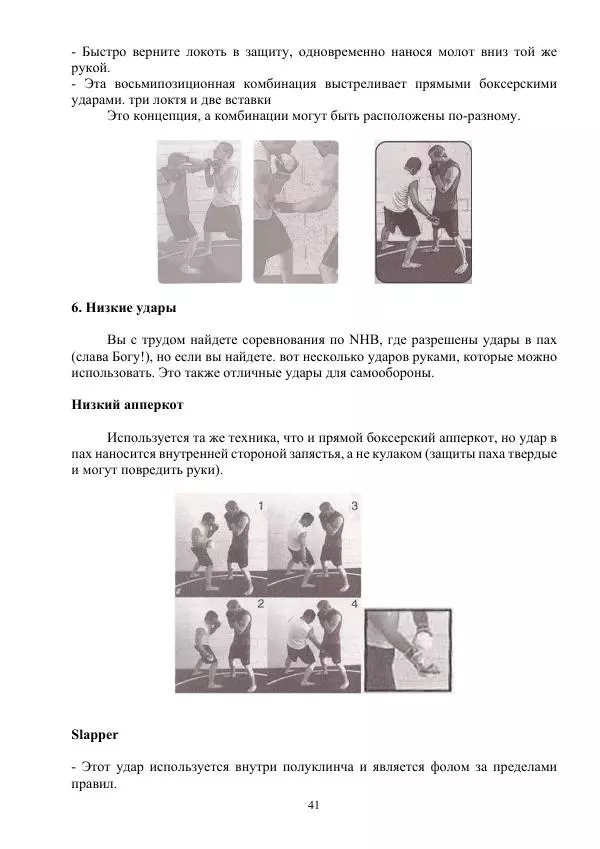 - Быстро верните локоть в защиту, одновременно нанося молот вниз той же рукой.
- Эта восьмипозиционная комбинация выстреливает прямыми боксерскими ударами. три локтя и две вставки
Это концепция, а комбинации могут быть расположены по-разному.

6. Низкие удары

Вы с трудом найдете соревнования по NHB, где разрешены удары в пах (слава Богу!), но если вы найдете. вот несколько ударов руками, которые можно использовать. Это также отличные удары для самообороны.

Низкий апперкот

Используется та же техника, что и прямой боксерский апперкот, но удар в пах наносится внутренней стороной запястья, а не кулаком (защиты паха твердые и могут повредить руки).

1
3
2
4

Slapper

- Этот удар используется внутри полуклинча и является фолом за пределами правил.

41