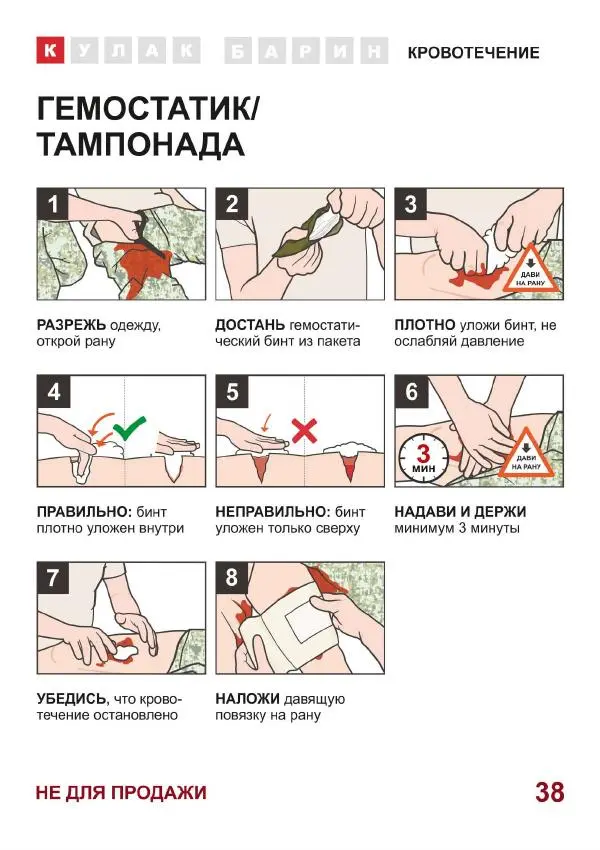 КУЛАК БАРИН

КРОВОТЕЧЕНИЕ

ГЕМОСТАТИК/ ТАМПОНАДА

1

РАЗРЕЖЬ одежду, открой рану

2

ДОСТАНЬ гемостатический бинт из пакета

3

ДАВИ НА РАНУ

ПЛОТНО уложи бинт, не ослабляй давление

4

ПРАВИЛЬНО: бинт плотно уложен внутри

5

НЕПРАВИЛЬНО: бинт уложен только сверху

6

3 МИН

ДАВИ НА РАНУ

НАДАВИ И ДЕРЖИ минимум 3 минуты

7

УБЕДИСЬ, что кровотечение остановлено

8

НАЛОЖИ давящую повязку на рану

НЕ ДЛЯ ПРОДАЖИ

38