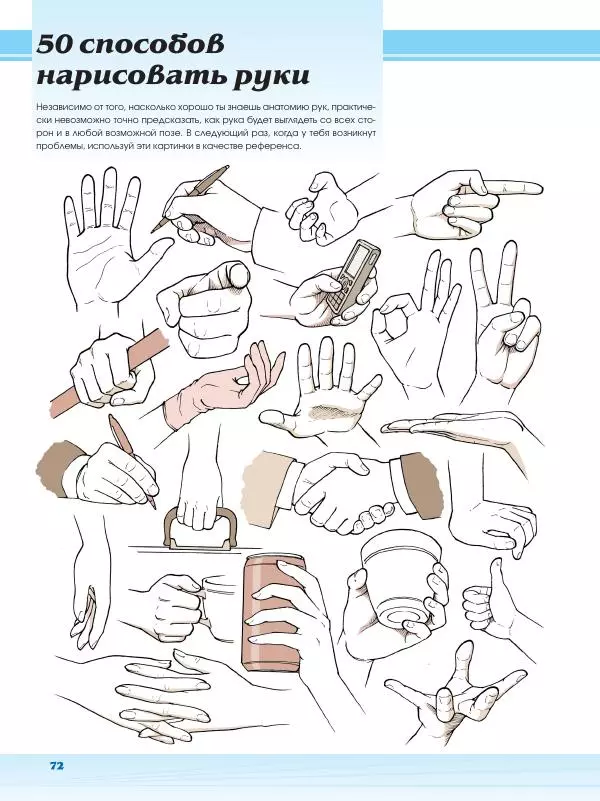 50 способов нарисовать руки

Независимо от того, насколько хорошо ты знаешь анатомию рук, практически невозможно точно предсказать, как рука будет выглядеть со всех сторон и в любой возможной позе. В следующий раз, когда у тебя возникнут проблемы, используй эти картинки в качестве референса.

72