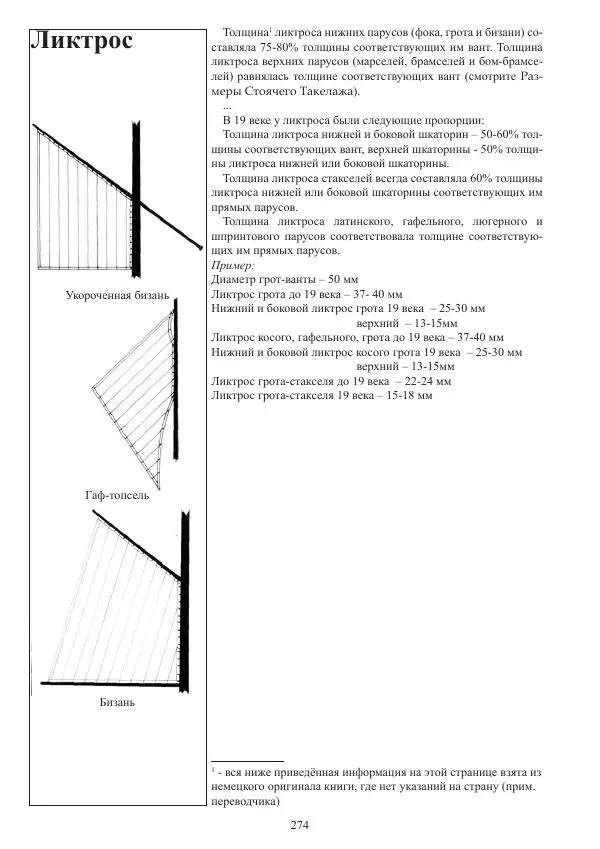 Ликтрос

Укороченная бизань

Гаф-топсель

Бизань

Толщина$^1$ ликтроса нижних парусов (фока, грота и бизани) составляла 75-80% толщины соответствующих им вант. Толщина ликтроса верхних парусов (марселей, брамселей и бом-брамселей) равнялась толщине соответствующих вант (смотрите Размеры Стоячего Такелажа).

...

В 19 веке у ликтроса были следующие пропорции:

Толщина ликтроса нижней и боковой шкаторин – 50-60% толщины соответствующих вант, верхней шкаторины - 50% толщины ликтроса нижней или боковой шкаторины.

Толщина ликтроса стакселей всегда составляла 60% толщины ликтроса нижней или боковой шкаторины соответствующих им прямых парусов.

Толщина ликтроса латинского, гафельного, люгерного и шпринтового парусов соответствовала толщине соответствующих им прямых парусов.

Пример:
Диаметр грот-ванты – 50 мм
Ликтрос грота до 19 века – 37- 40 мм
Нижний и боковой ликтрос грота 19 века – 25-30 мм
верхний – 13-15мм
Ликтрос косого, гафельного, грота до 19 века – 37-40 мм
Нижний и боковой ликтрос косого грота 19 века – 25-30 мм
верхний – 13-15мм
Ликтрос грота-стакселя до 19 века – 22-24 мм
Ликтрос грота-стакселя 19 века – 15-18 мм

$^1$ - вся ниже приведённая информация на этой странице взята из немецкого оригинала книги, где нет указаний на страну (прим. переводчика)

274