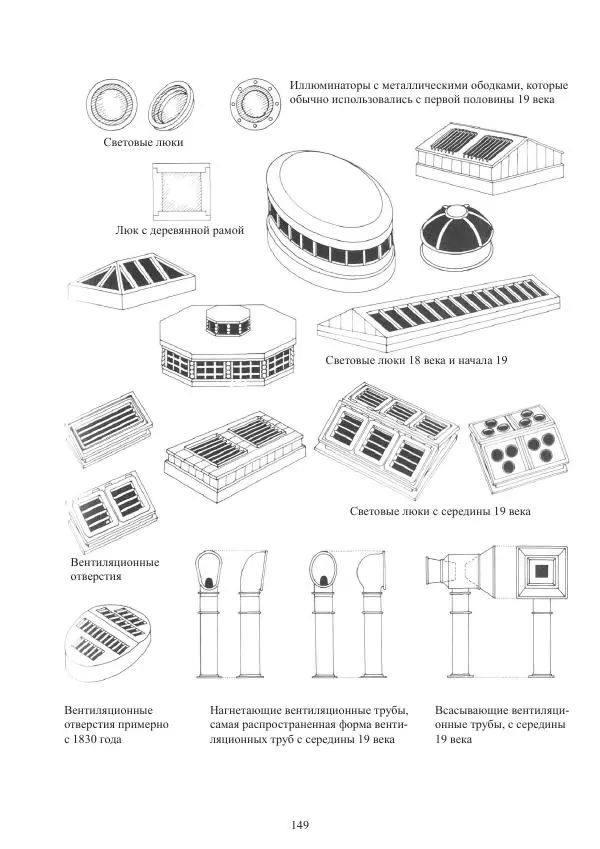 Иллюминаторы с металлическими ободками, которые обычно использовались с первой половины 19 века

Световые люки

Люк с деревянной рамой

Световые люки 18 века и начала 19

Световые люки с середины 19 века

Вентиляционные отверстия

Вентиляционные отверстия примерно с 1830 года

Нагнетающие вентиляционные трубы, самая распространенная форма вентиляционных труб с середины 19 века

Всасывающие вентиляционные трубы, с середины 19 века

149